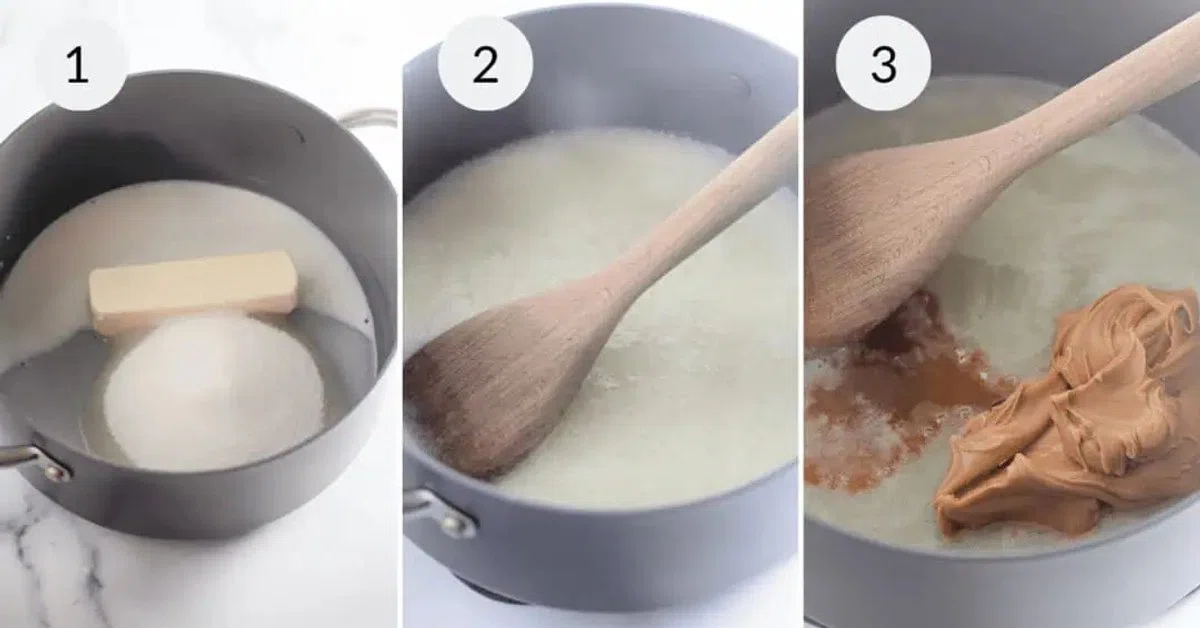 1

2

3