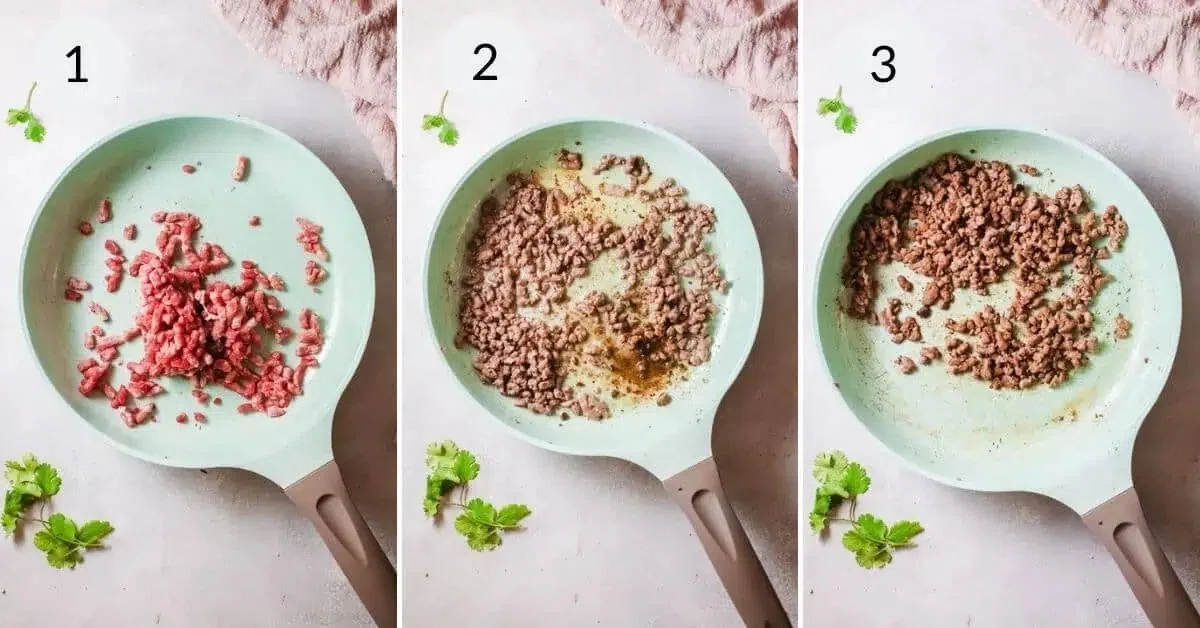 1

2

3