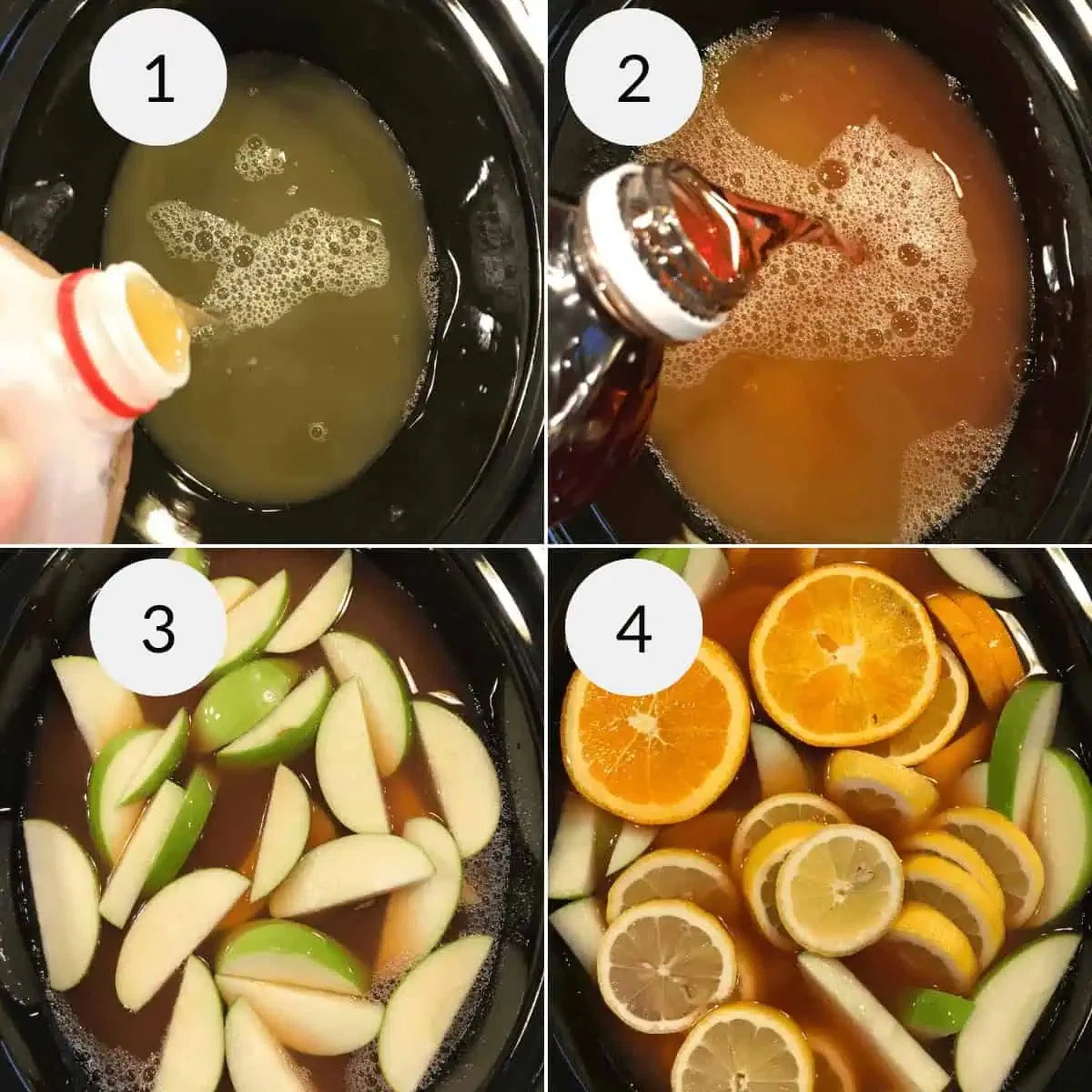 1

2

3

4