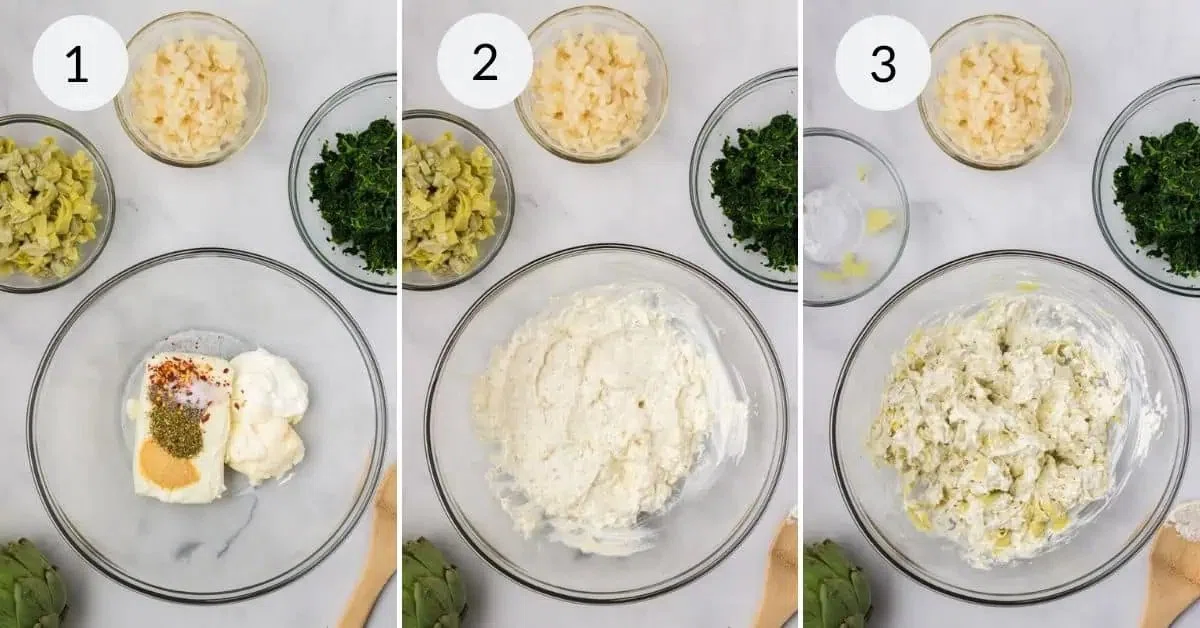 1

2

3