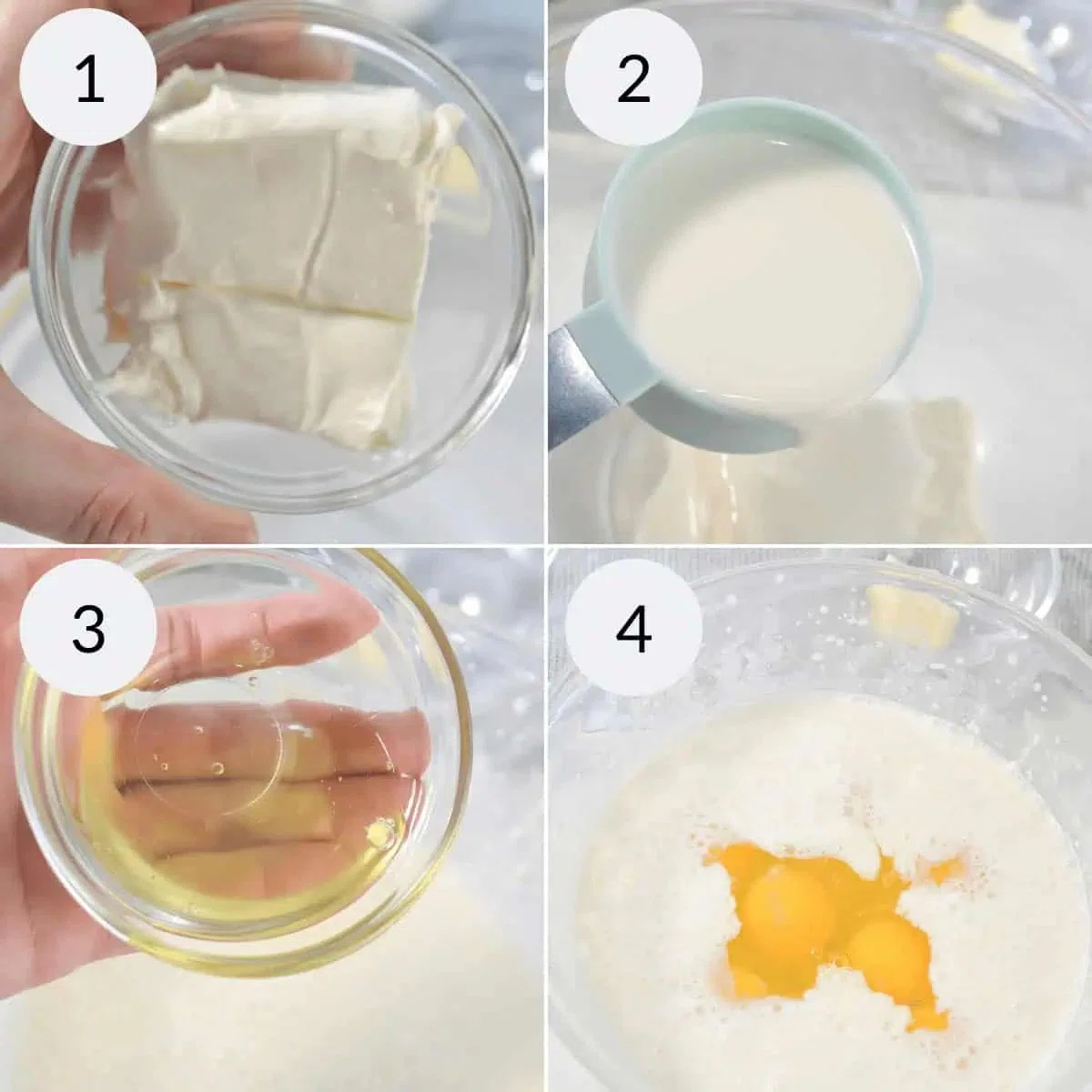 1

2

3

4