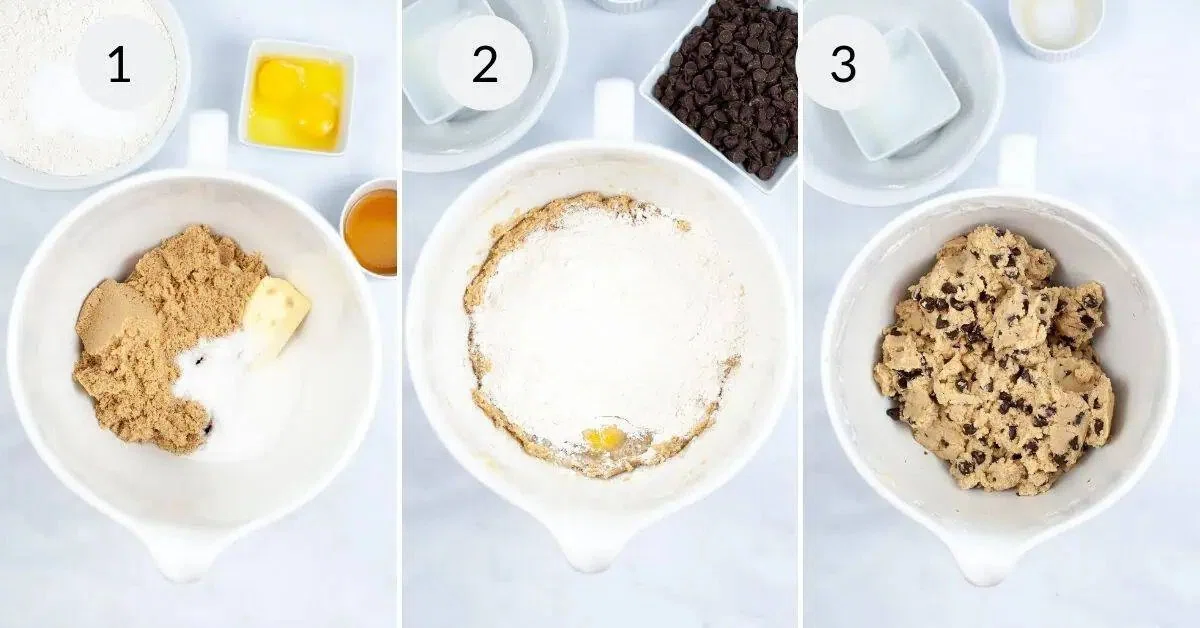 1

2

3