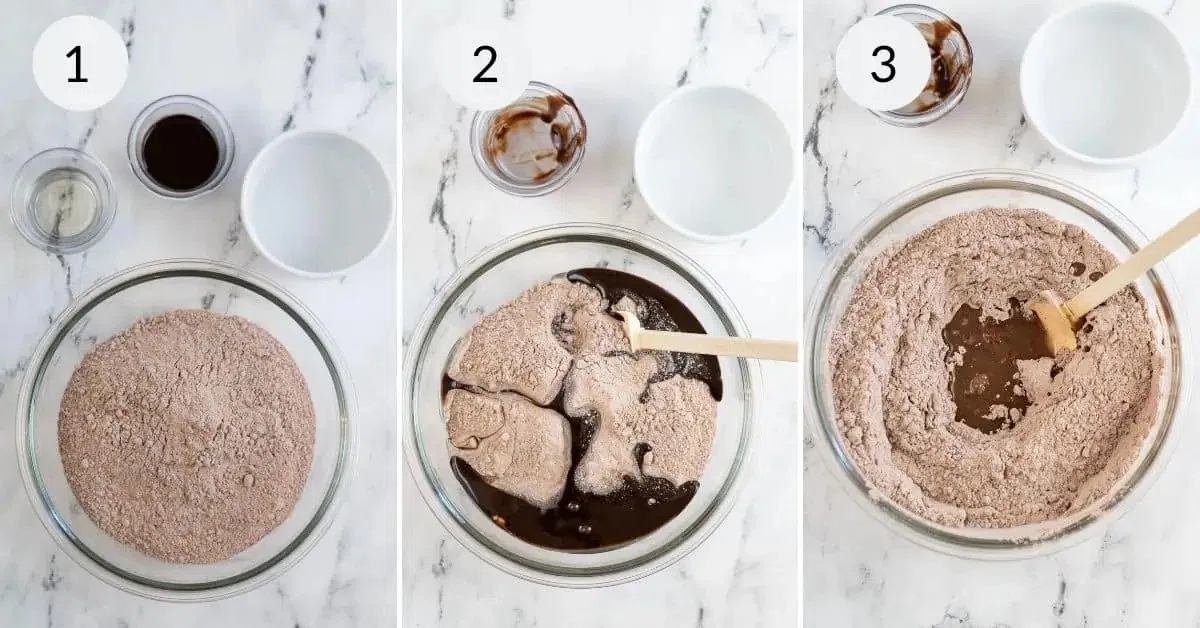 1

2

3