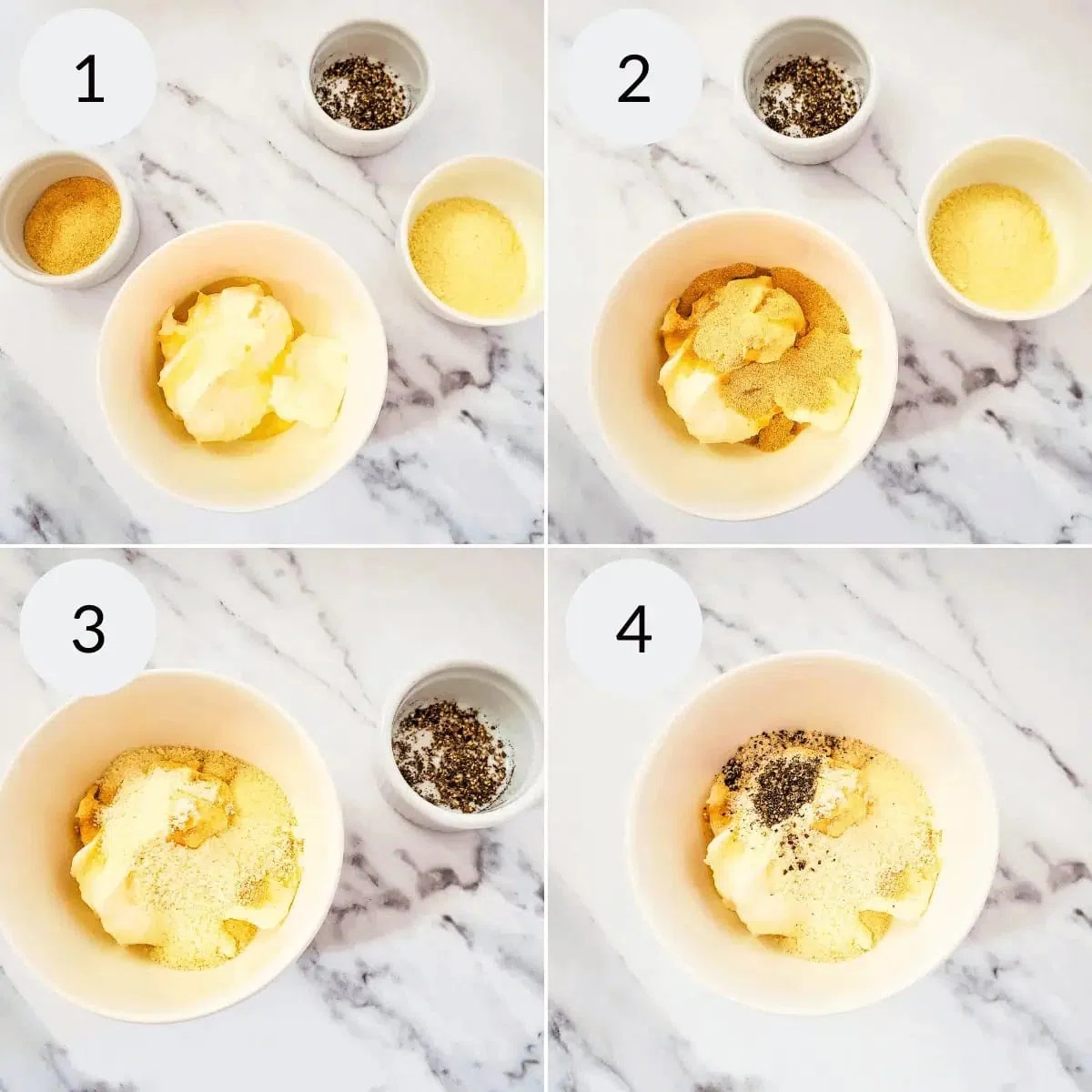 1

2

3

4