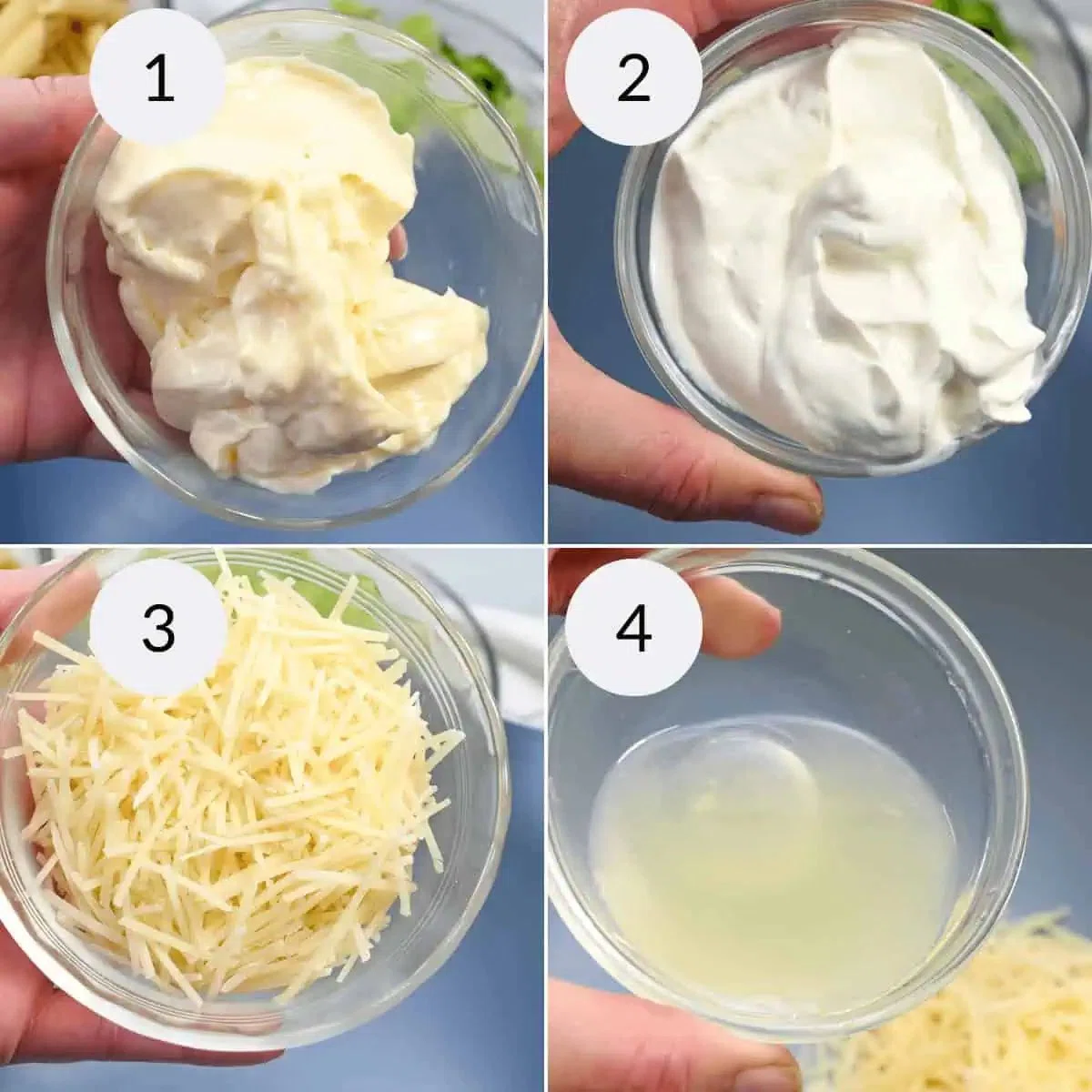 1

2

3

4