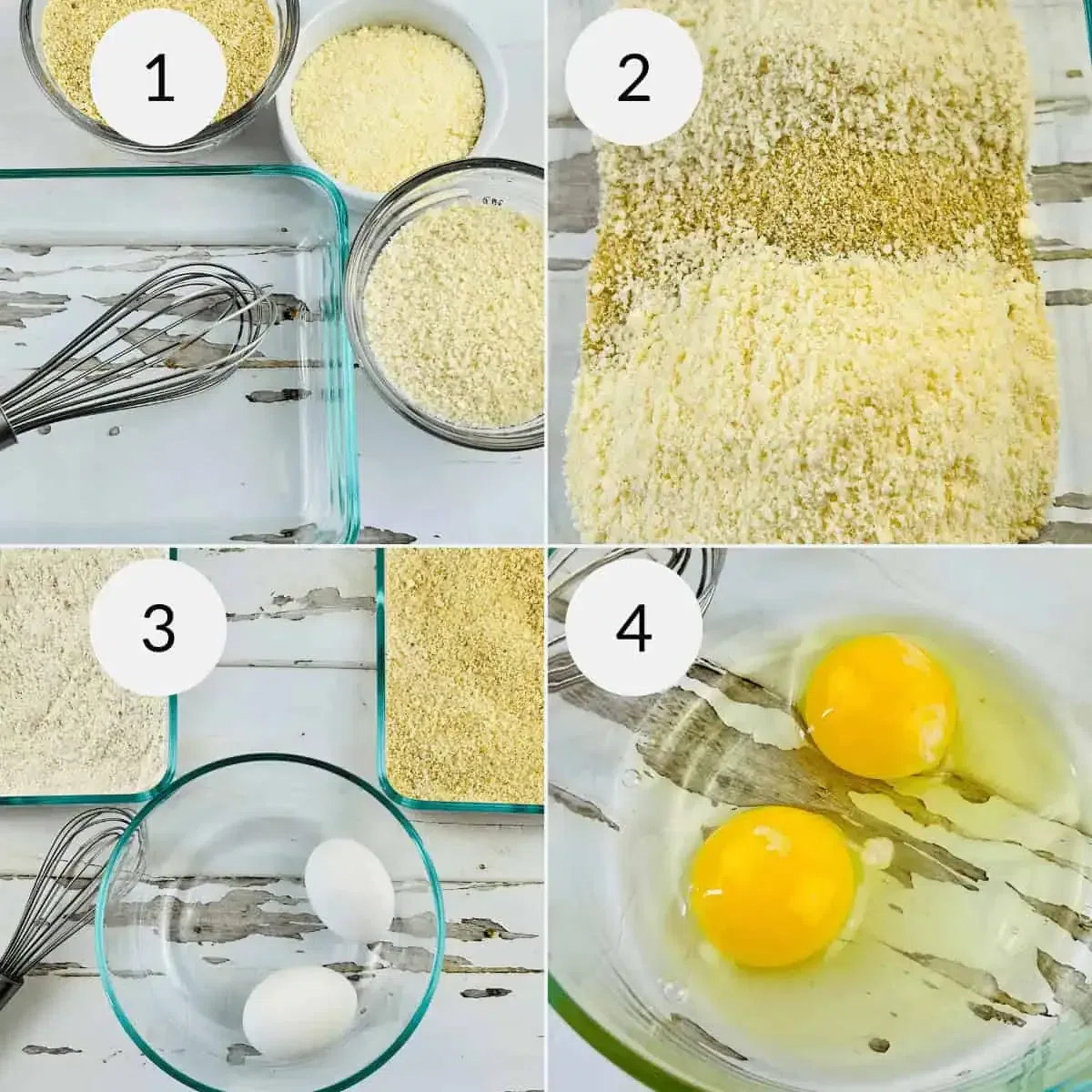 1

2

3

4