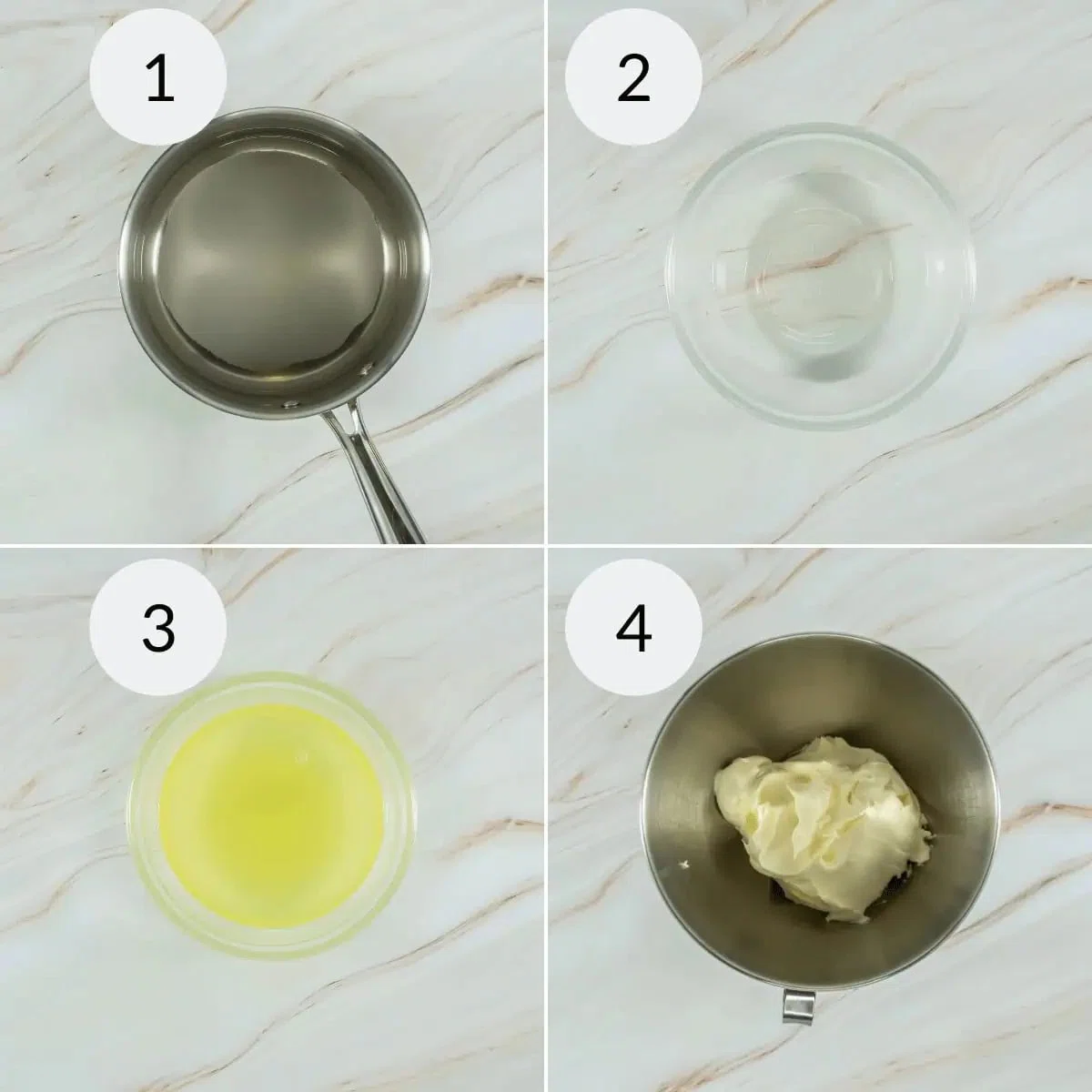 1

2

3

4