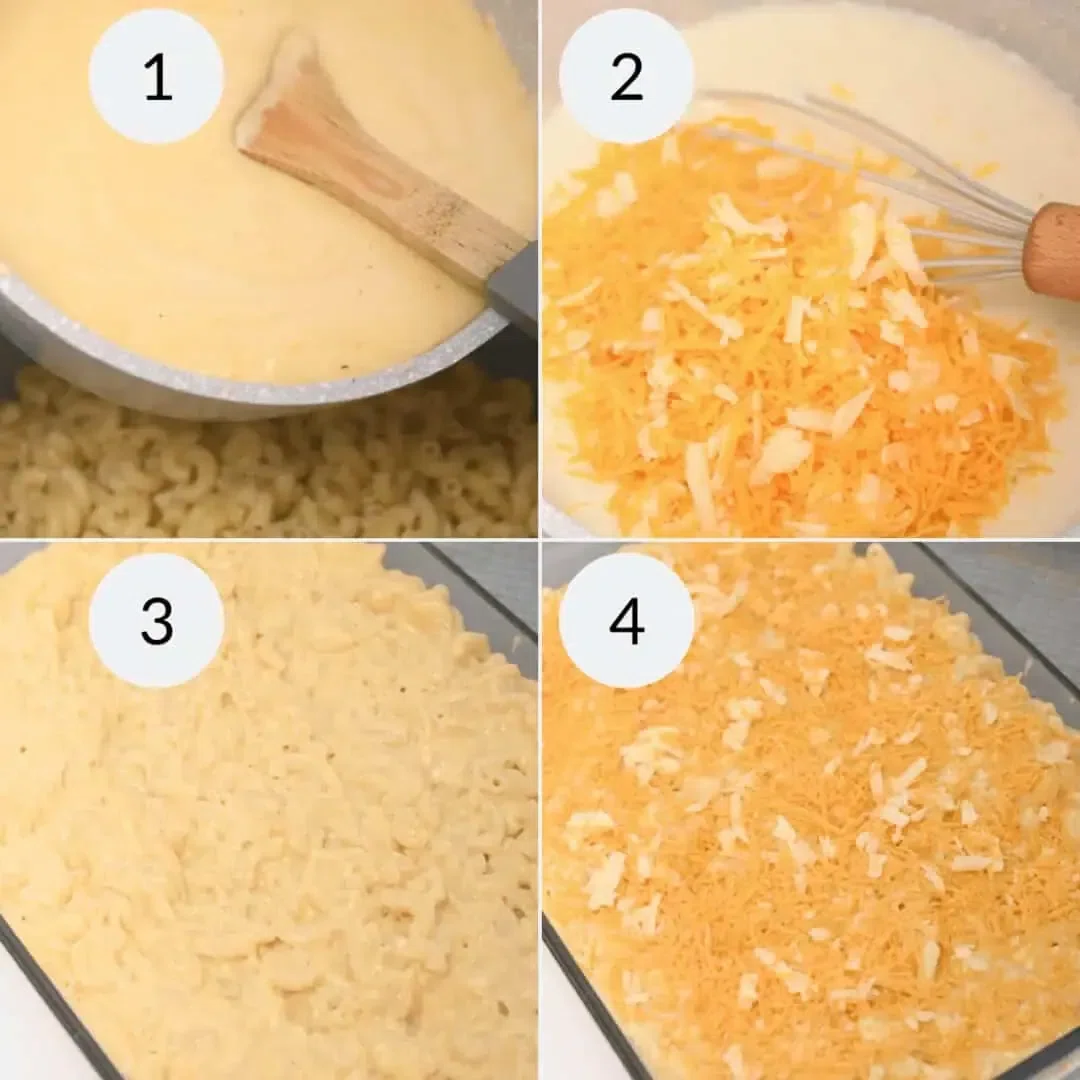 1

2

3

4