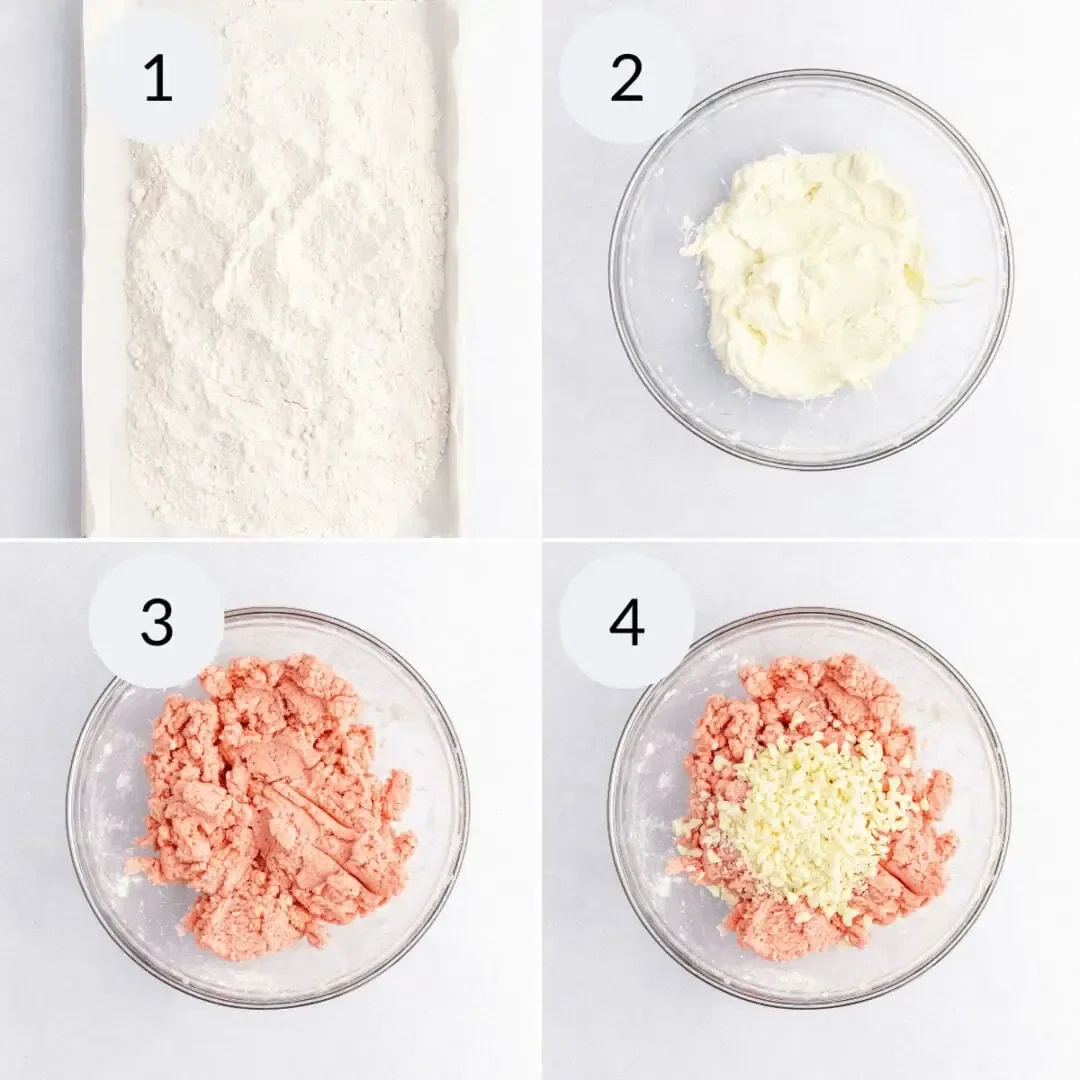 1

2

3

4