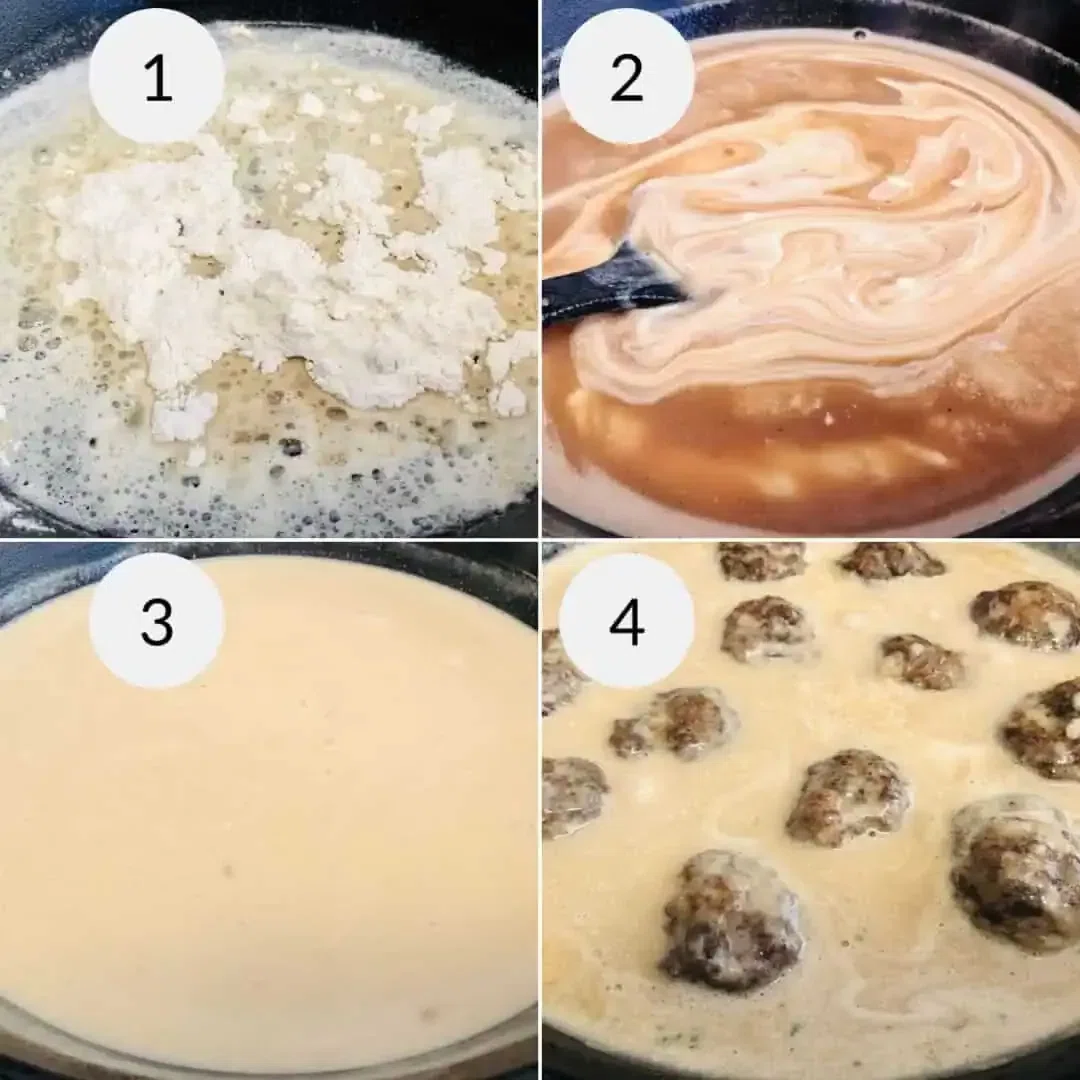 1

2

3

4