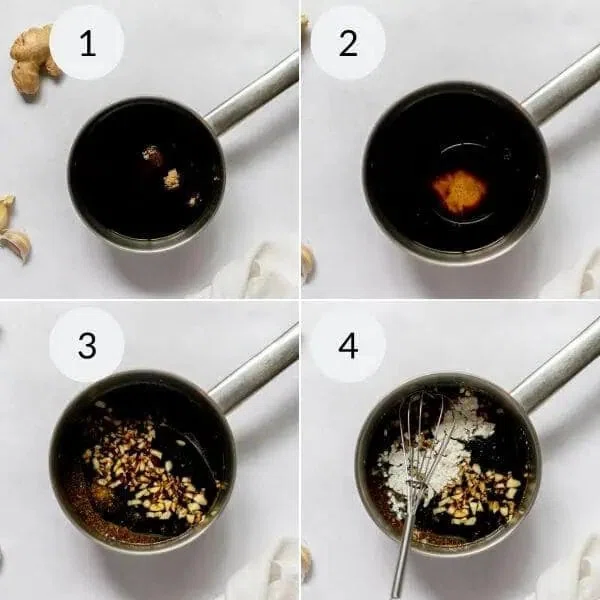 1

2

3

4