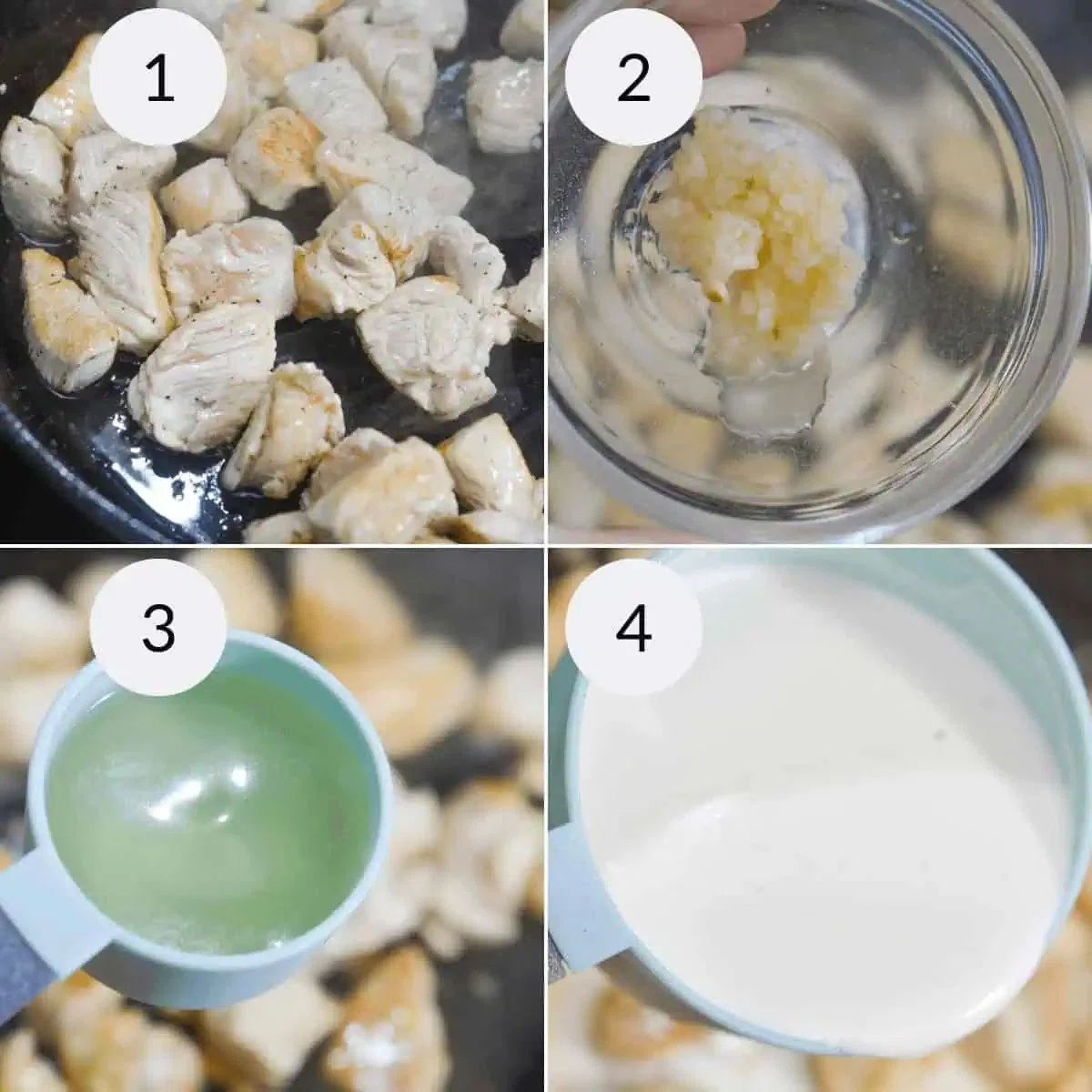 1

2

3

4