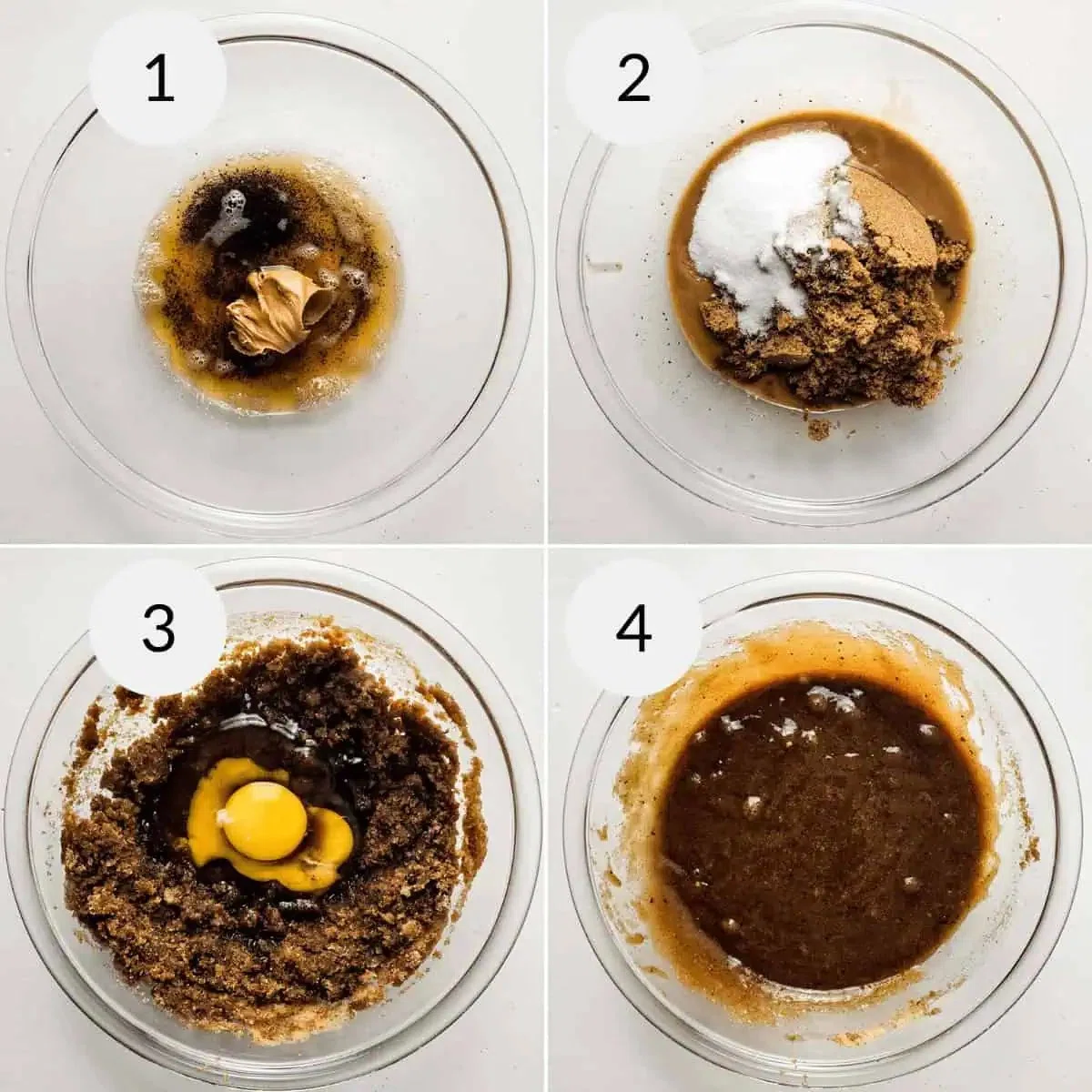 1

2

3

4