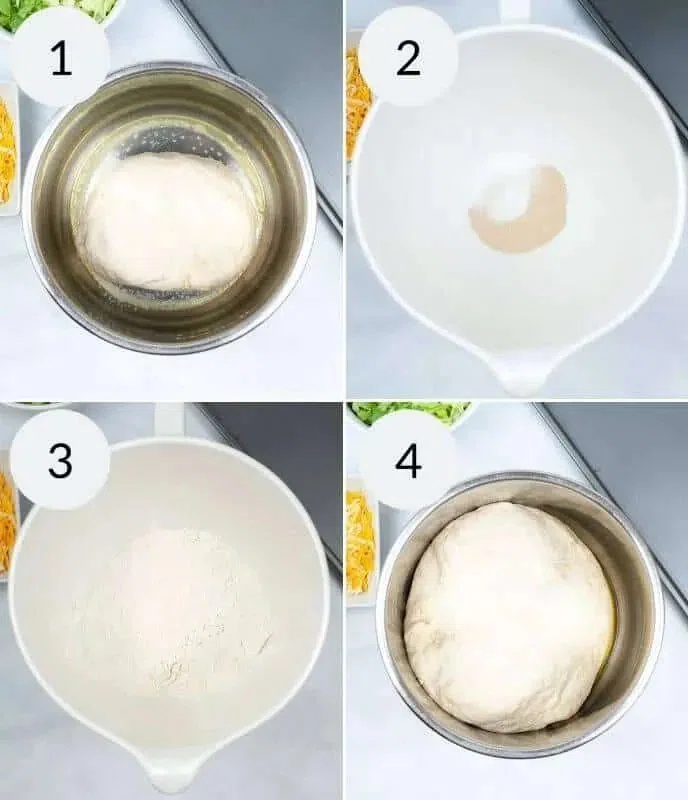 1

2

3

4