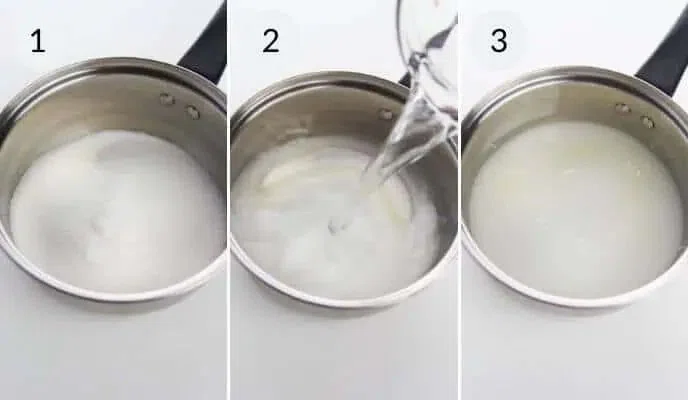 1

2

3