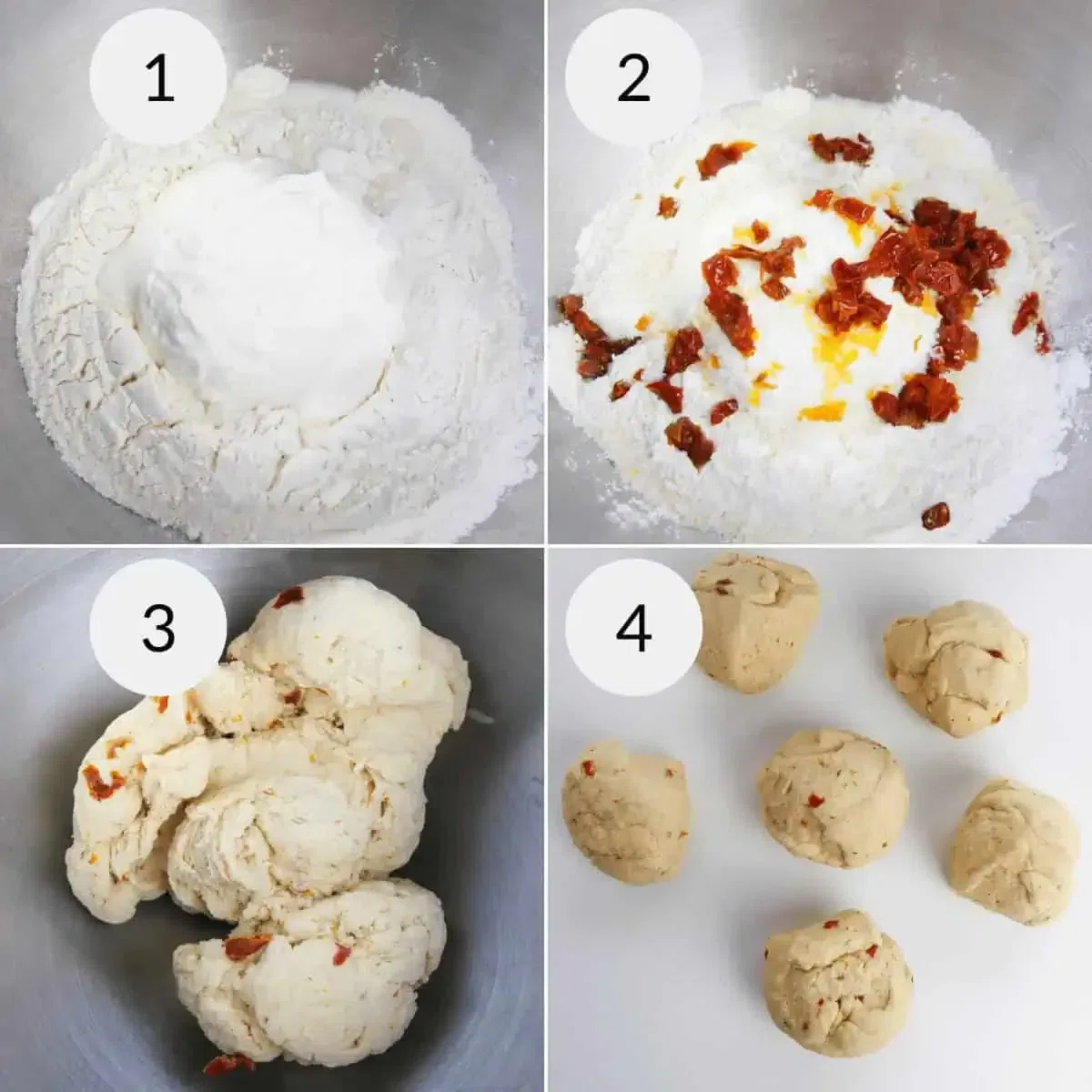 1
2
3
4