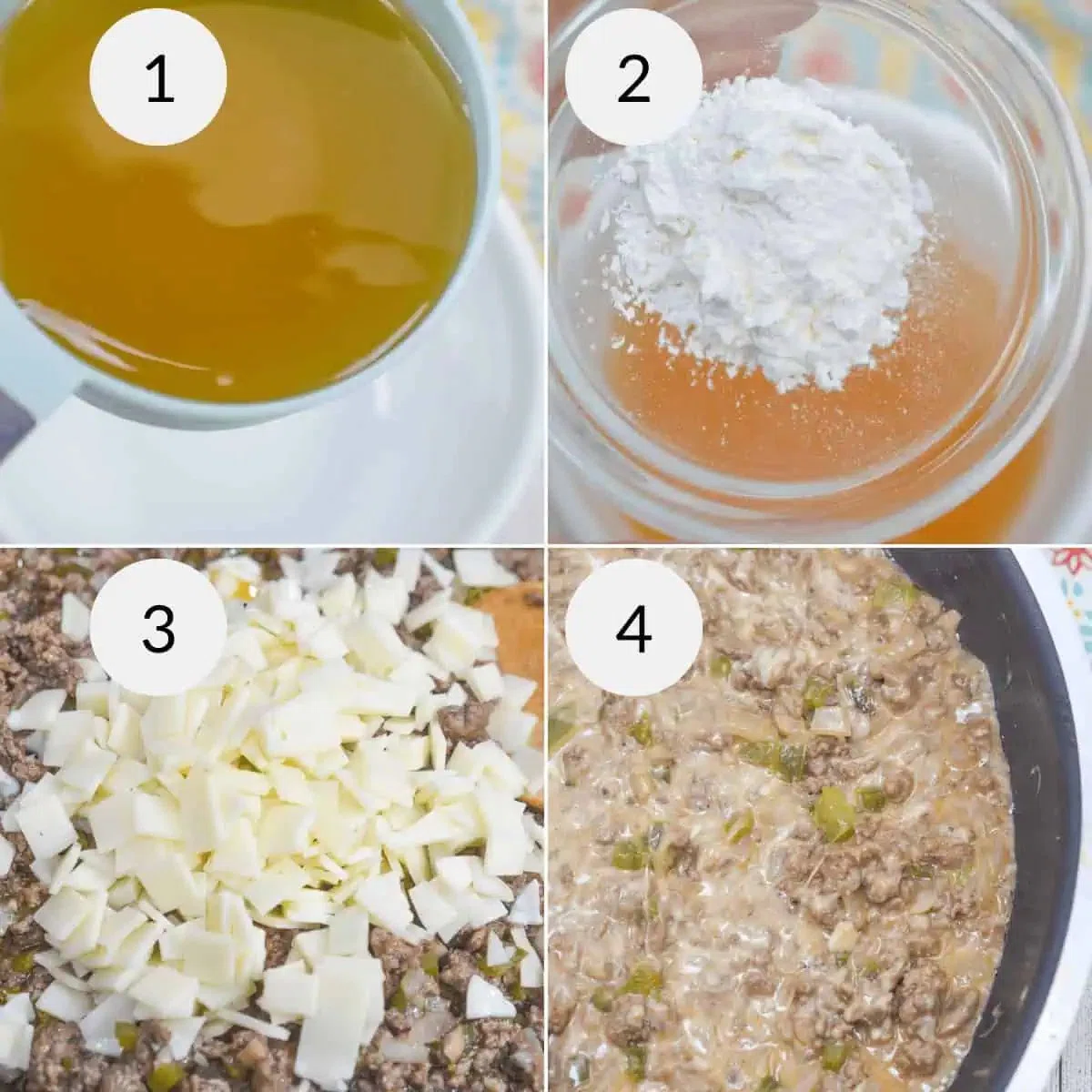 1

2

3

4