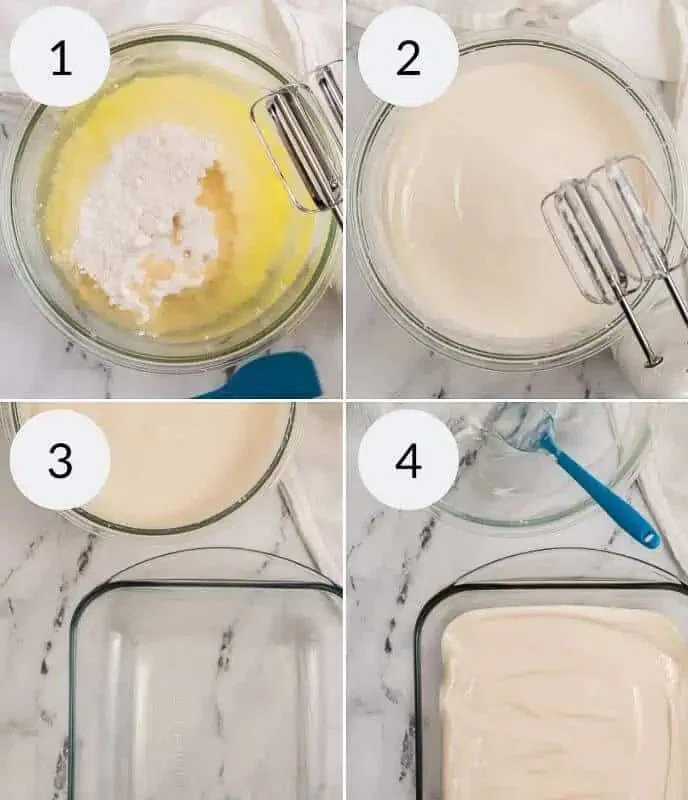 1

2

3

4