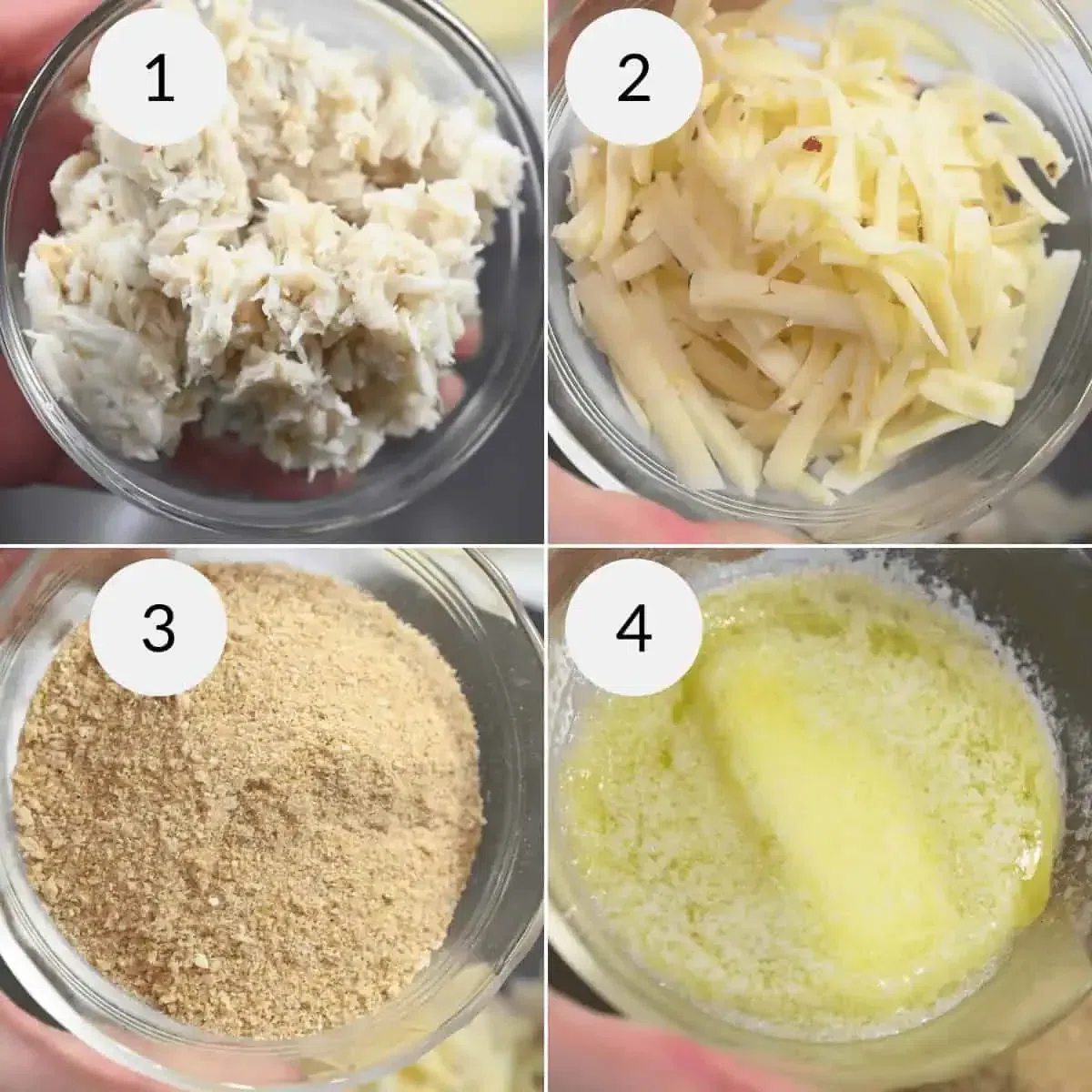 1

2

3

4