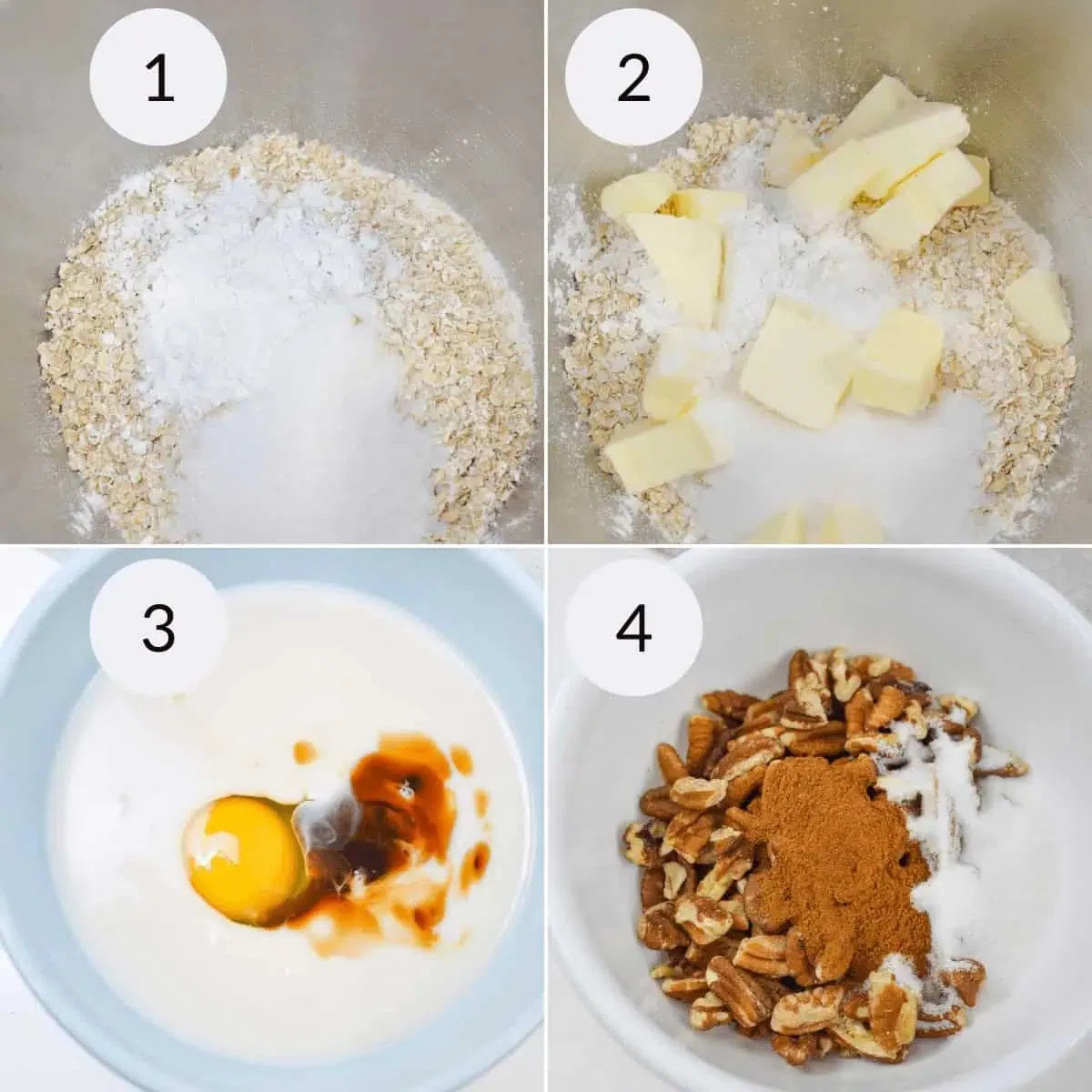 1

2

3

4